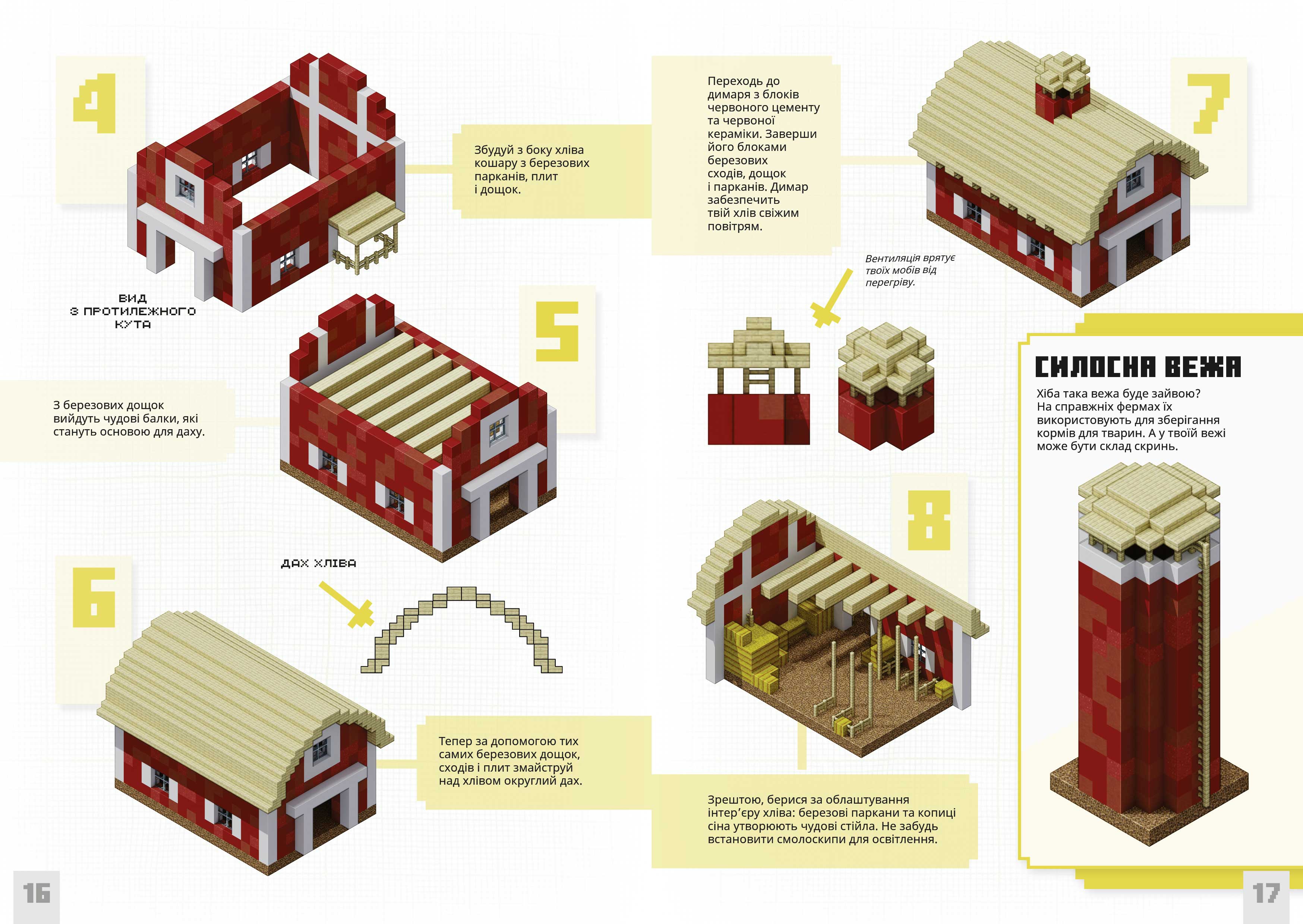 4

Збудуй з боку хліва кошару з березових парканів, плит і дощок.

ВИД З ПРОТИЛЕЖНОГО КУТА

5

З березових дощок вийдуть чудові балки, які стануть основою для даху.

6

ДАХ ХЛІВА

Тепер за допомогою тих самих березових дощок, сходів і плит змайструй над хлівом округлий дах.

16

Переходь до димаря з блоків червоного цементу та червоної кераміки. Заверши його блоками березових сходів, дощок і парканів. Димар забезпечить твій хлів свіжим повітрям.

7

Вентиляція врятує твоїх мобів від перегріву.

8

Зрештою, берися за облаштування інтер'єру хліва: березові паркани та копиці сіна утворюють чудові стійла. Не забудь встановити смолоскипи для освітлення.

СИЛОСНА ВЕЖА

Хіба така вежа буде зайвою? На справжніх фермах їх використовують для зберігання кормів для тварин. А у твоїй вежі може бути склад скринь.

17